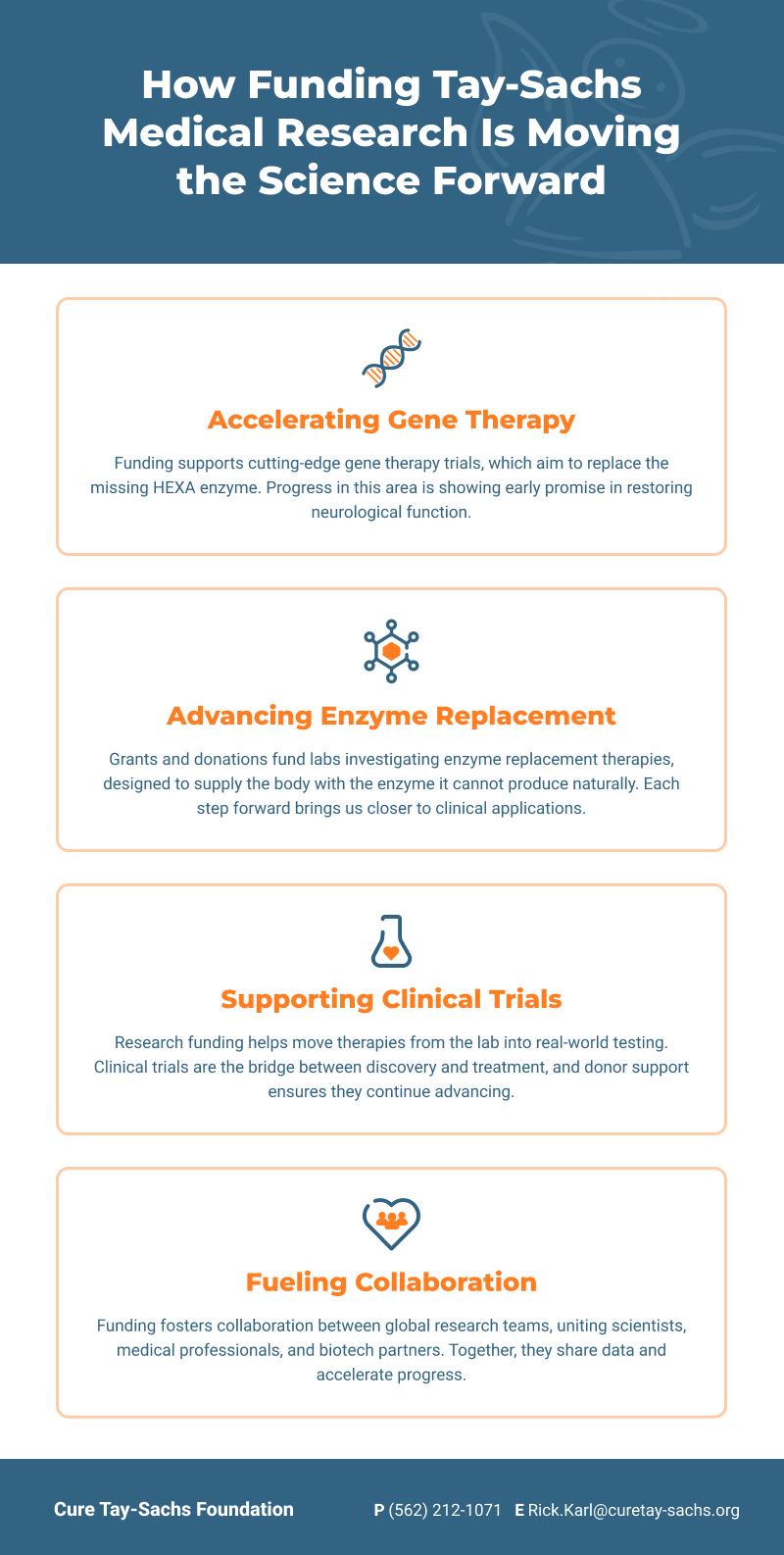 How Funding Tay-Sachs Medical Research Is Moving the Science Forward

Accelerating Gene Therapy

Funding supports cutting-edge gene therapy trials, which aim to replace the missing HEXA enzyme. Progress in this area is showing early promise in restoring neurological function.

Advancing Enzyme Replacement

Grants and donations fund labs investigating enzyme replacement therapies, designed to supply the body with the enzyme it cannot produce naturally. Each step forward brings us closer to clinical applications.

Supporting Clinical Trials

Research funding helps move therapies from the lab into real-world testing. Clinical trials are the bridge between discovery and treatment, and donor support ensures they continue advancing.

Fueling Collaboration

Funding fosters collaboration between global research teams, uniting scientists, medical professionals, and biotech partners. Together, they share data and accelerate progress.

Cure Tay-Sachs Foundation

P (562) 212-1071 E Rick.Karl@curetay-sachs.org